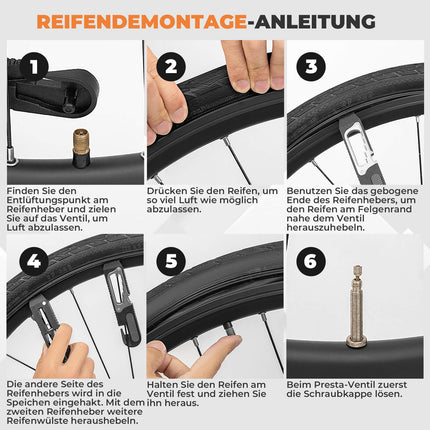 REIFENDEMONTAGE-ANLEITUNG

1

Finden Sie den Entlüftungspunkt am Reifenheber und zielen Sie auf das Ventil, um Luft abzulassen.

2

Drücken Sie den Reifen, um so viel Luft wie möglich abzulassen.

3

Benutzen Sie das gebogene Ende des Reifenhebers, um den Reifen am Felgenrand nahe dem Ventil herauszuhebeln.

4

Die andere Seite des Reifenhebers wird in die Speichen eingehakt. Mit dem zweiten Reifenheber weitere Reifenwülste heraushebeln.

5

Halten Sie den Reifen am Ventil fest und ziehen Sie ihn heraus.

6

Beim Presta-Ventil zuerst die Schraubkappe lösen.