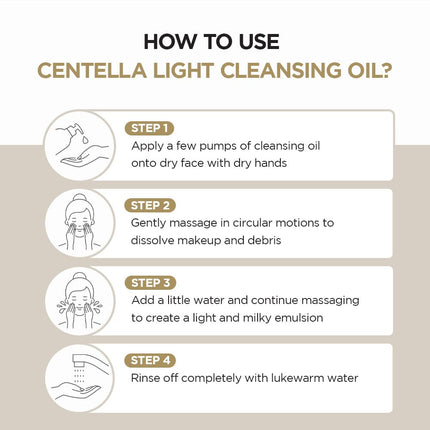 HOW TO USE
CENTELLA LIGHT CLEANSING OIL?

STEP 1
Apply a few pumps of cleansing oil onto dry face with dry hands

STEP 2
Gently massage in circular motions to dissolve makeup and debris

STEP 3
Add a little water and continue massaging to create a light and milky emulsion

STEP 4
Rinse off completely with lukewarm water