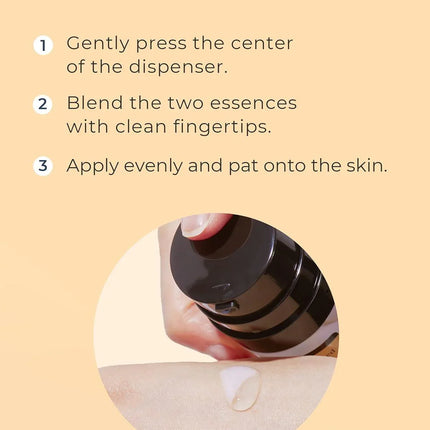 1 Gently press the center of the dispenser.

2 Blend the two essences with clean fingertips.

3 Apply evenly and pat onto the skin.