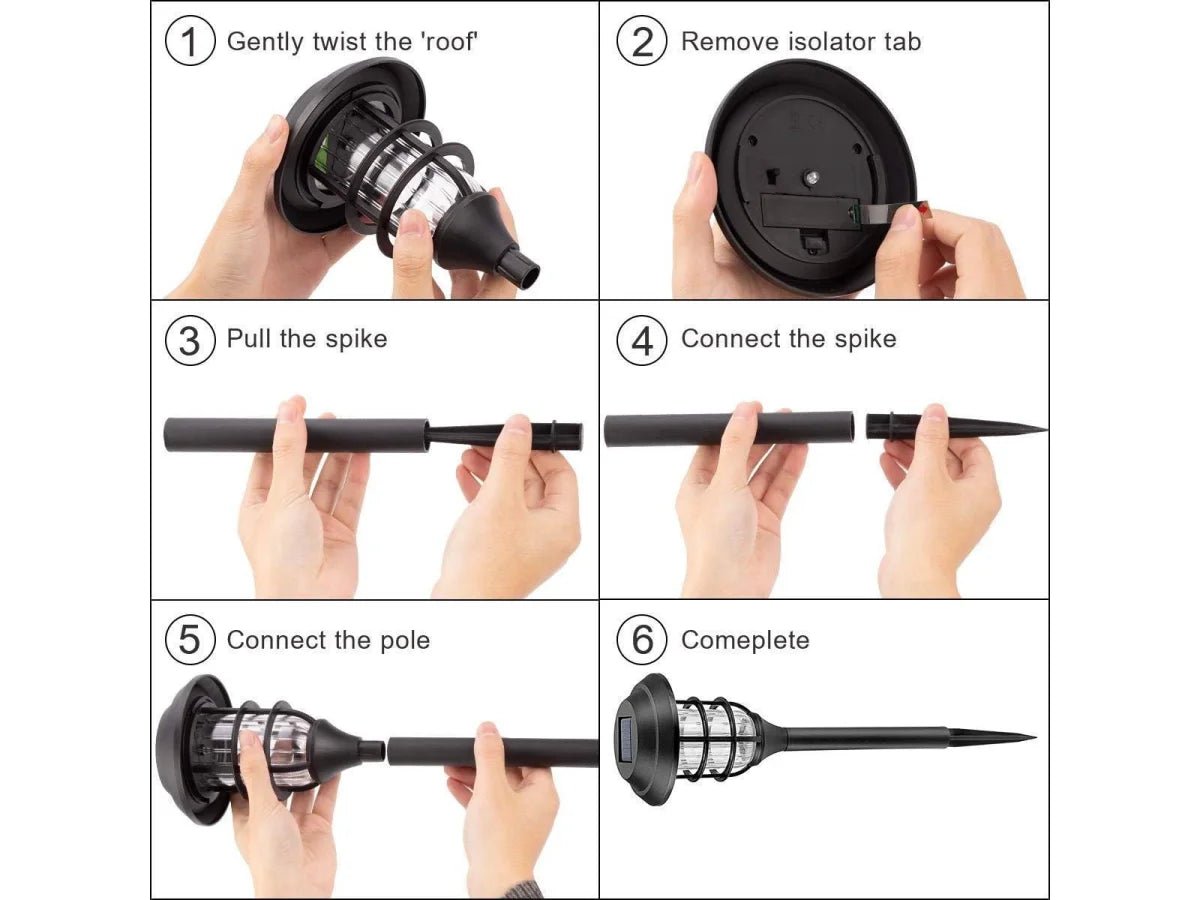 1 Gently twist the 'roof'

2 Remove isolator tab

3 Pull the spike

4 Connect the spike

5 Connect the pole

6 Comeplete