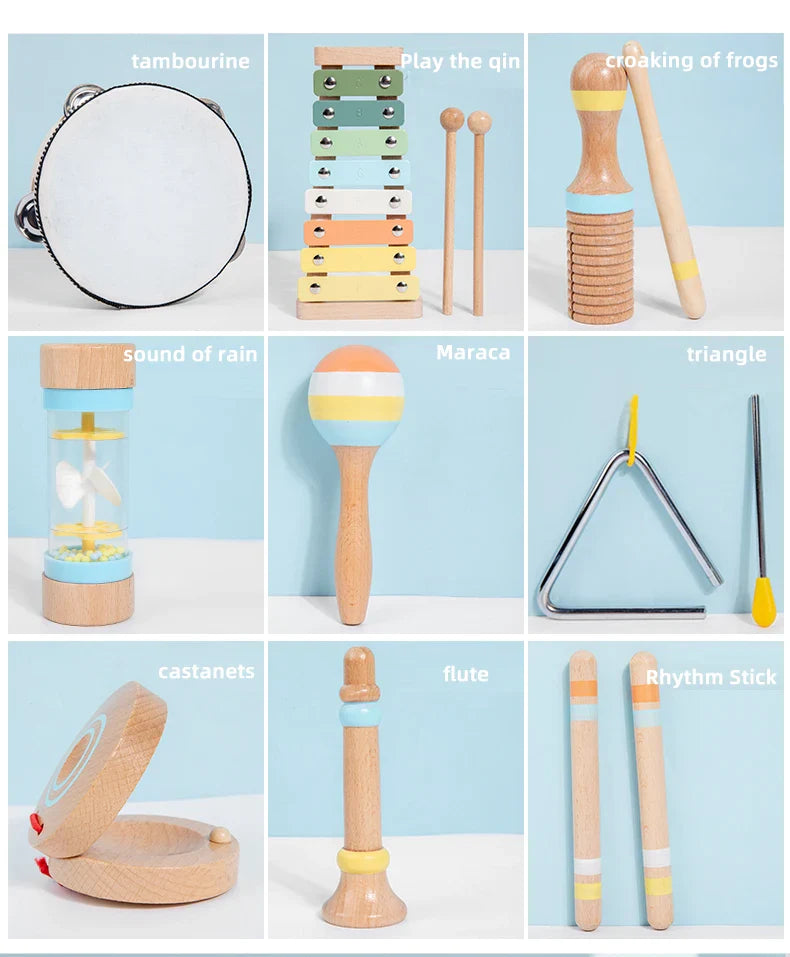 tambourine

Play the qin

croaking of frogs

sound of rain

Maraca

triangle

castanets

flute

Rhythm Stick