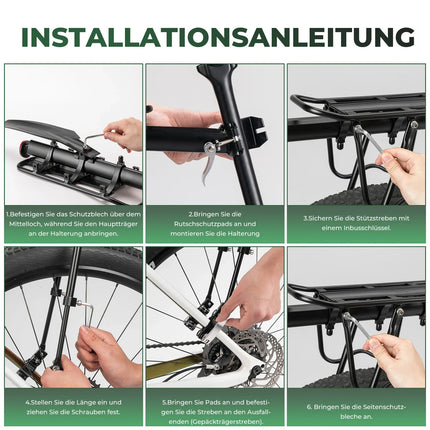 INSTALLATIONSANLEITUNG

1.Befestigen Sie das Schutzblech über dem Mittelloch, während Sie den Hauptträger an der Halterung anbringen.

2.Bringen Sie die Rutschschutzpads an und montieren Sie die Halterung

3.Sichern Sie die Stützstreben mit einem Inbusschlüssel.

4.Stellen Sie die Länge ein und ziehen Sie die Schrauben fest.

5.Bringen Sie Pads an und befestigen Sie die Streben an den Ausfallenden (Gepäckträgerstreben).

6. Bringen Sie die Seitenschutzbleche an.