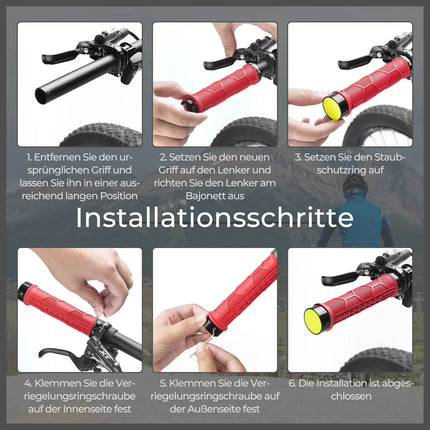 1. Entfernen Sie den ursprünglichen Griff und lassen Sie ihn in einer ausreichend langen Position

2. Setzen Sie den neuen Griff auf den Lenker und richten Sie den Lenker am Bajonett aus

3. Setzen Sie den Staubschutzring auf

Installationsschritte

4. Klemmen Sie die Verriegelungsringschraube auf der Innenseite fest

5. Klemmen Sie die Verriegelungsringschraube auf der Außenseite fest

6. Die Installation ist abgeschlossen