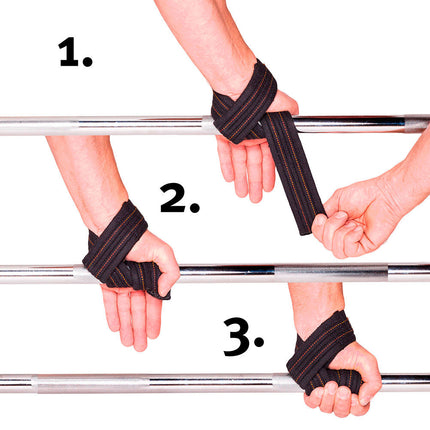 1.

2.

3.