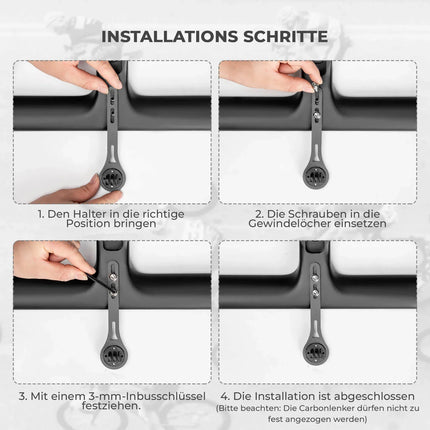 INSTALLATIONS SCHRITTE

1. Den Halter in die richtige Position bringen

2. Die Schrauben in die Gewindelöcher einsetzen

3. Mit einem 3-mm-Inbusschlüssel festziehen.

4. Die Installation ist abgeschlossen
(Bitte beachten: Die Carbonlenker dürfen nicht zu fest angezogen werden)