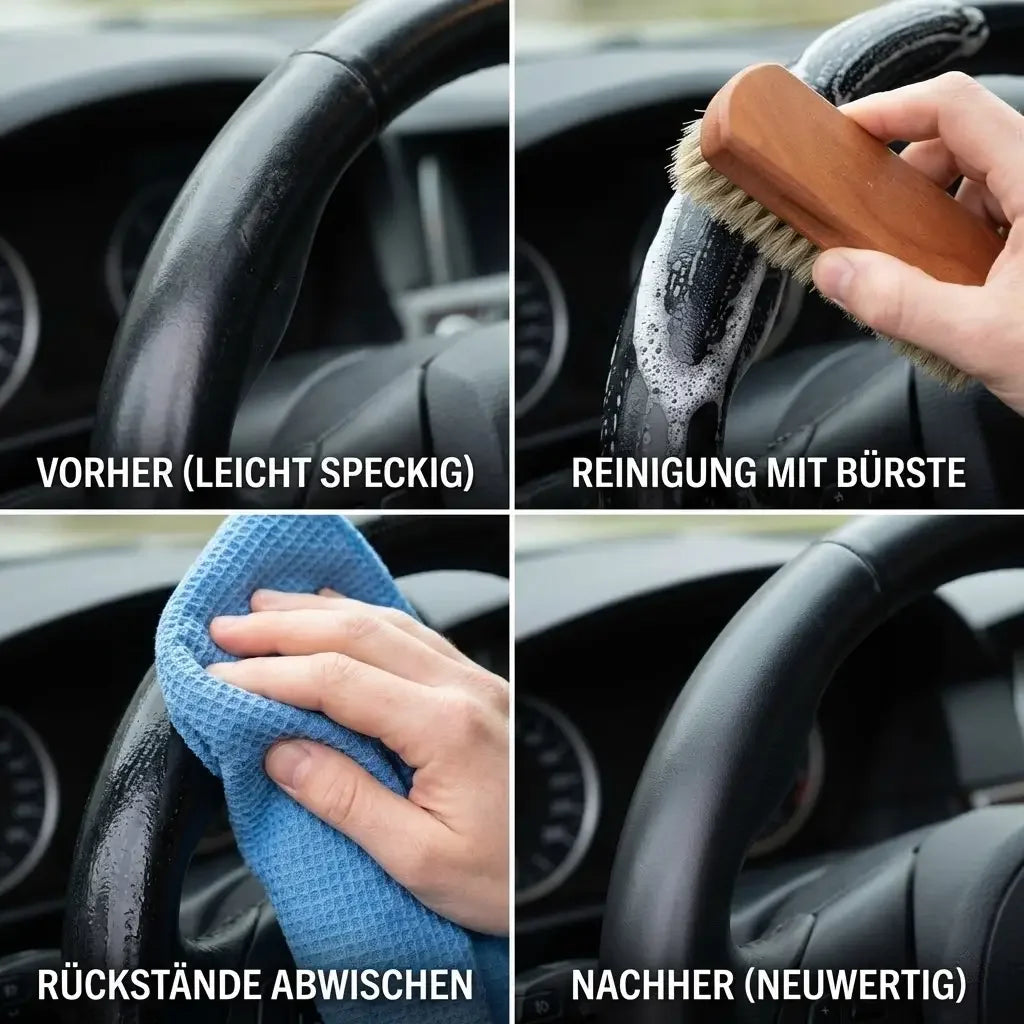 VORHER (LEICHT SPECKIG)

REINIGUNG MIT BÜRSTE

RÜCKSTÄNDE ABWISCHEN

NACHHER (NEUWERTIG)