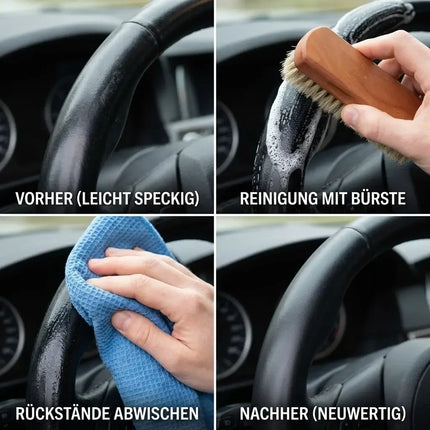 VORHER (LEICHT SPECKIG)

REINIGUNG MIT BÜRSTE

RÜCKSTÄNDE ABWISCHEN

NACHHER (NEUWERTIG)