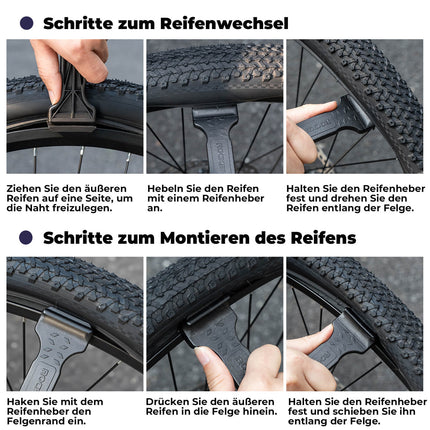 Schritte zum Reifenwechsel

Ziehen Sie den äußeren Reifen auf eine Seite, um die Naht freizulegen.

Hebeln Sie den Reifen mit einem Reifenheber an.

Halten Sie den Reifenheber fest und drehen Sie den Reifen entlang der Felge.

Schritte zum Montieren des Reifens

Haken Sie mit dem Reifenheber den Felgenrand ein.

Drücken Sie den äußeren Reifen in die Felge hinein.

Halten Sie den Reifenheber fest und schieben Sie ihn entlang der Felge.