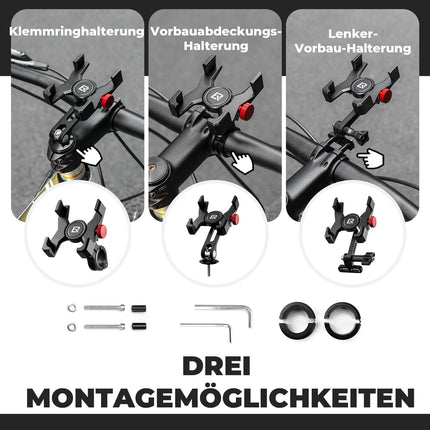 Klemmringhalterung

Vorbauabdeckungs-Halterung

Lenker-Vorbau-Halterung

DREI MONTAGEMÖGLICHKEITEN