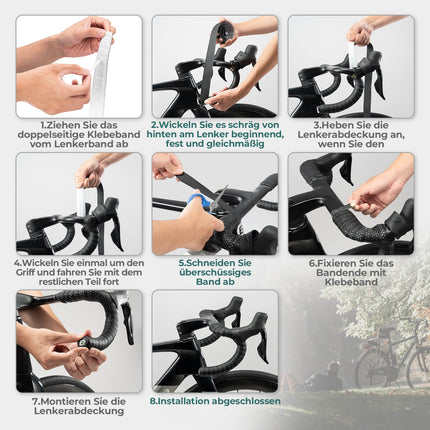 1.Ziehen Sie das doppelseitige Klebeband vom Lenkerband ab

2.Wickeln Sie es schräg von hinten am Lenker beginnend, fest und gleichmäßig

3.Heben Sie die Lenkerabdeckung an, wenn Sie den

4.Wickeln Sie einmal um den Griff und fahren Sie mit dem restlichen Teil fort

5.Schneiden Sie überschüssiges Band ab

6.Fixieren Sie das Bandende mit Klebeband

7.Montieren Sie die Lenkerabdeckung

8.Installation abgeschlossen