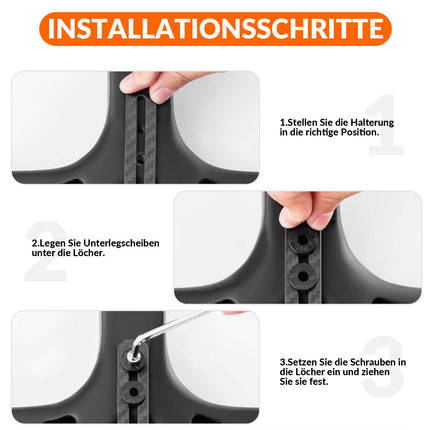 INSTALLATIONSSCHRITTE

1

1.Stellen Sie die Halterung in die richtige Position.

2

2.Legen Sie Unterlegscheiben unter die Löcher.

3

3.Setzen Sie die Schrauben in die Löcher ein und ziehen Sie sie fest.