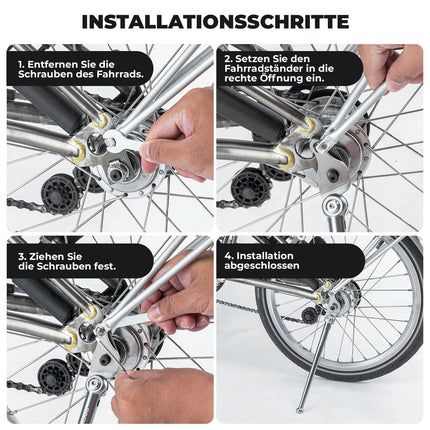 INSTALLATIONSSCHRITTE

1. Entfernen Sie die Schrauben des Fahrrads.

2. Setzen Sie den Fahrradständer in die rechte Öffnung ein.

3. Ziehen Sie die Schrauben fest.

4. Installation abgeschlossen