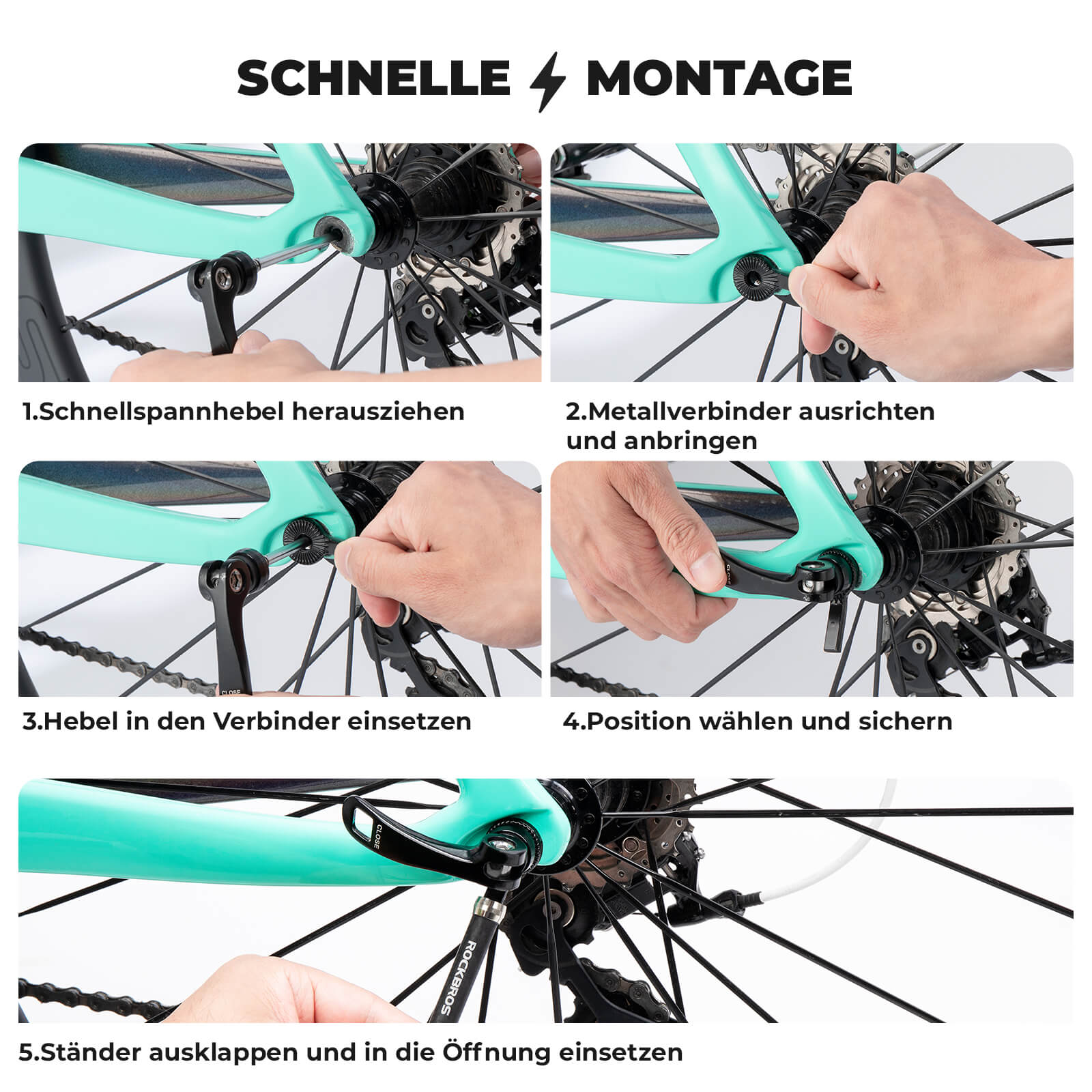 SCHNELLE MONTAGE

1.Schnellspannhebel herausziehen

2.Metallverbinder ausrichten und anbringen

CLOSE

3.Hebel in den Verbinder einsetzen

CLOSE

4.Position wählen und sichern

CLOSE

ROCKBROS

5.Ständer ausklappen und in die Öffnung einsetzen