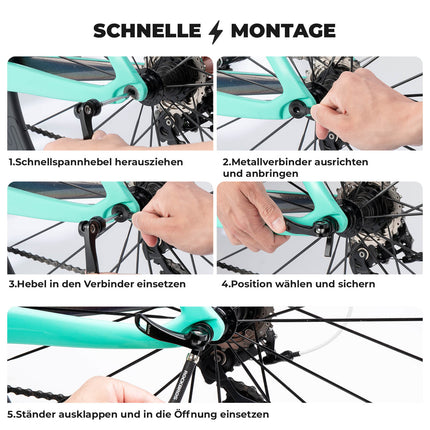 SCHNELLE MONTAGE

1.Schnellspannhebel herausziehen

2.Metallverbinder ausrichten und anbringen

3.Hebel in den Verbinder einsetzen

4.Position wählen und sichern

ROCKBROS

5.Ständer ausklappen und in die Öffnung einsetzen