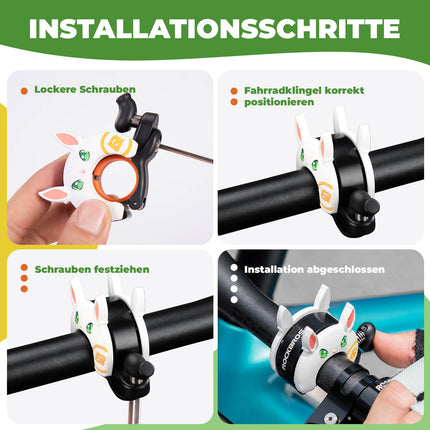 INSTALLATIONSSCHRITTE

Lockere Schrauben

Fahrradklingel korrekt positionieren

Schrauben festziehen

Installation abgeschlossen

ROCKBROS