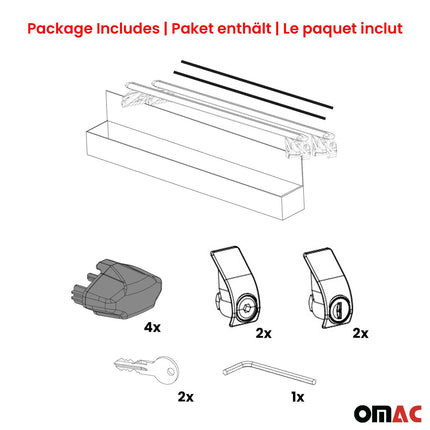 Package Includes | Paket enthält | Le paquet inclut

4x

2x

2x

2x

1x

OMAC