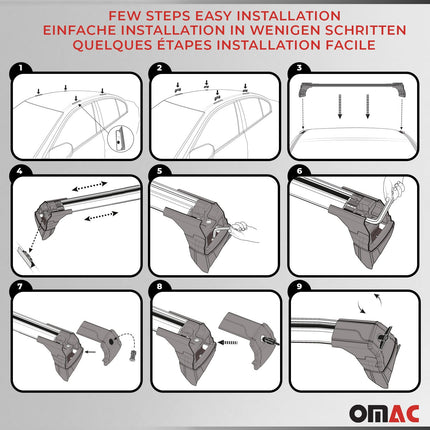 FEW STEPS EASY INSTALLATION
EINFACHE INSTALLATION IN WENIGEN SCHRITTEN
QUELQUES ÉTAPES INSTALLATION FACILE

1

2

3

4

5

6

7

8

9

OMAC