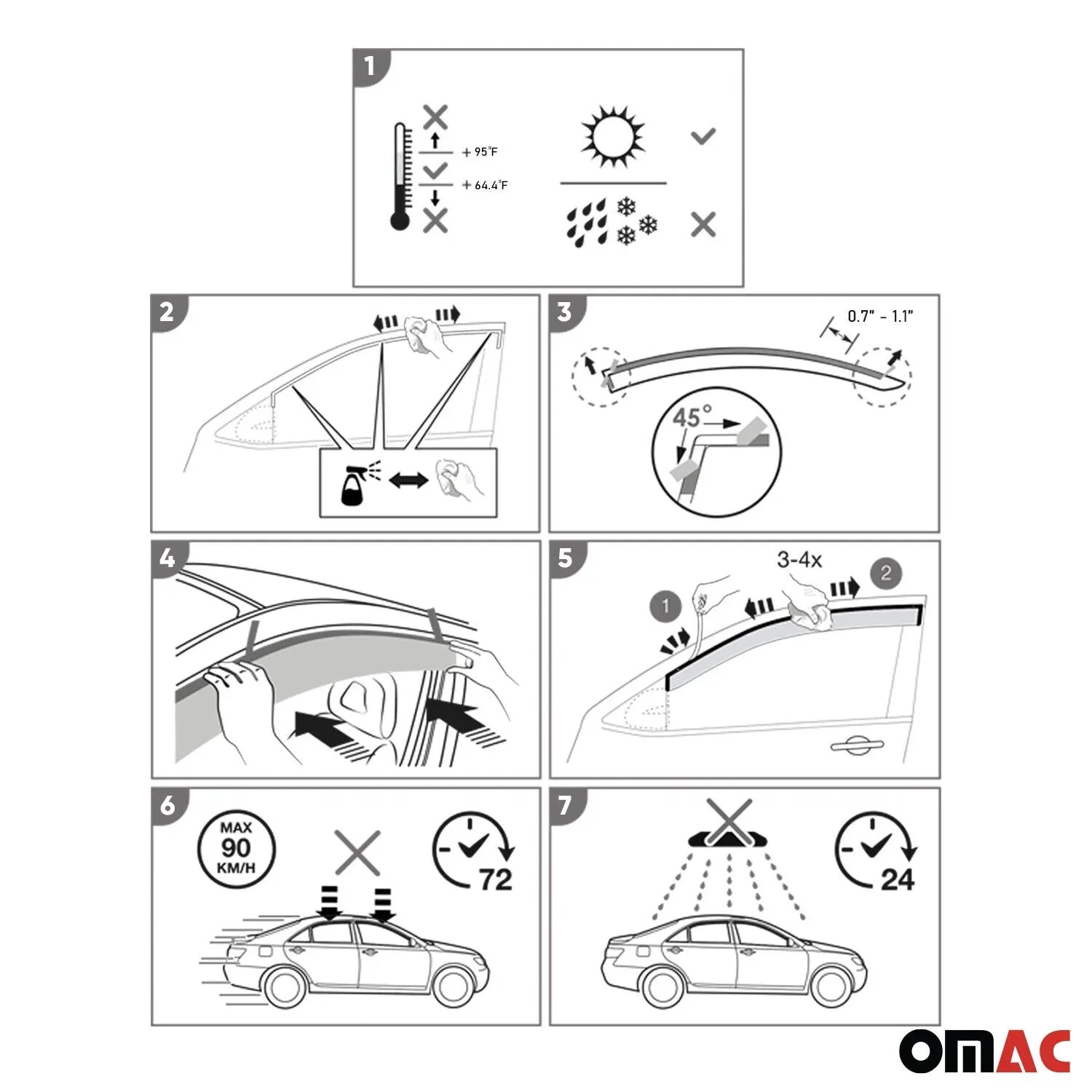 1

+ 95°F

+ 64.4°F

2

3

0.7" - 1.1"

45°

4

5

3-4x

1

2

6

MAX 90 KM/H

72

7

24

OMAC