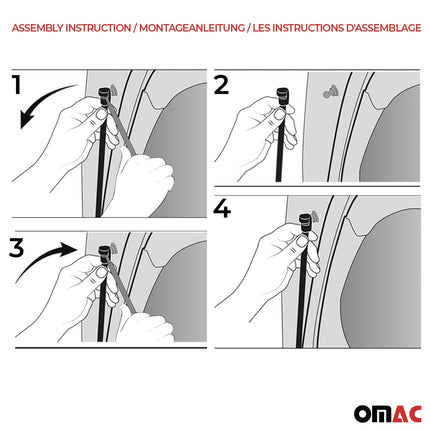 ASSEMBLY INSTRUCTION / MONTAGEANLEITUNG / LES INSTRUCTIONS D'ASSEMBLAGE

1

2

3

4

OMAC