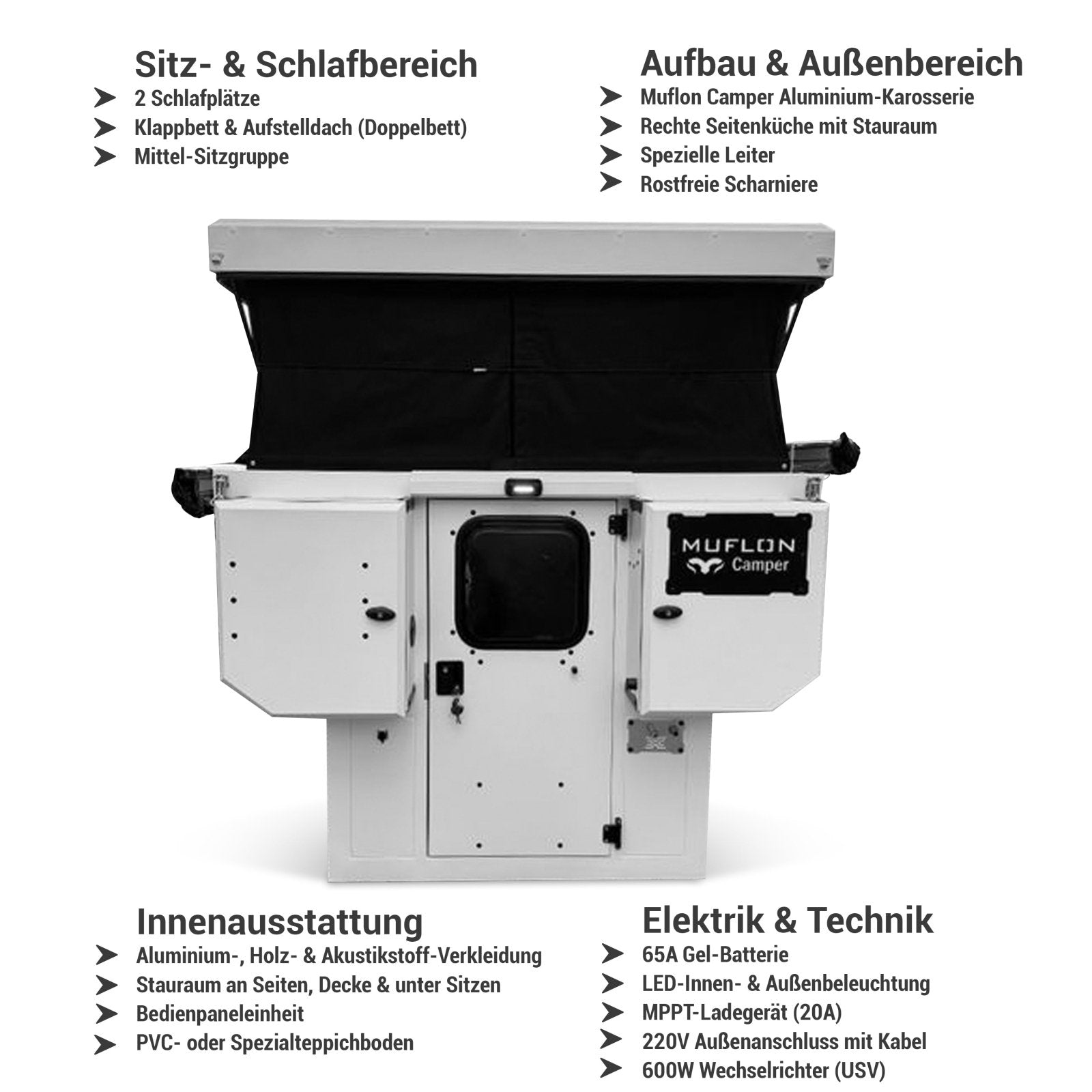 Sitz- & Schlafbereich
➤ 2 Schlafplätze
➤ Klappbett & Aufstelldach (Doppelbett)
➤ Mittel-Sitzgruppe

Aufbau & Außenbereich
➤ Muflon Camper Aluminium-Karosserie
➤ Rechte Seitenküche mit Stauraum
➤ Spezielle Leiter
➤ Rostfreie Scharniere

MUFLON Camper

Innenausstattung
➤ Aluminium-, Holz- & Akustikstoff-Verkleidung
➤ Stauraum an Seiten, Decke & unter Sitzen
➤ Bedienpaneleinheit
➤ PVC- oder Spezialteppichboden

Elektrik & Technik
➤ 65A Gel-Batterie
➤ LED-Innen- & Außenbeleuchtung
➤ MPPT-Ladegerät (20A)
➤ 220V Außenanschluss mit Kabel
➤ 600W Wechselrichter (USV)