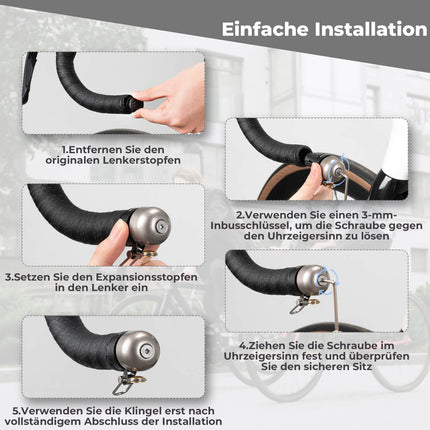 Einfache Installation

1.Entfernen Sie den originalen Lenkerstopfen

2.Verwenden Sie einen 3-mm-Inbusschlüssel, um die Schraube gegen den Uhrzeigersinn zu lösen

3.Setzen Sie den Expansionsstopfen in den Lenker ein

4.Ziehen Sie die Schraube im Uhrzeigersinn fest und überprüfen Sie den sicheren Sitz

5.Verwenden Sie die Klingel erst nach vollständigem Abschluss der Installation