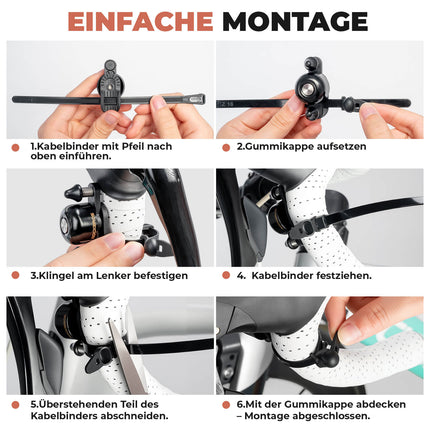 EINFACHE MONTAGE

1.Kabelbinder mit Pfeil nach oben einführen.

2.Gummikappe aufsetzen

3.Klingel am Lenker befestigen

4. Kabelbinder festziehen.

5.Überstehenden Teil des Kabelbinders abschneiden.

6.Mit der Gummikappe abdecken – Montage abgeschlossen.