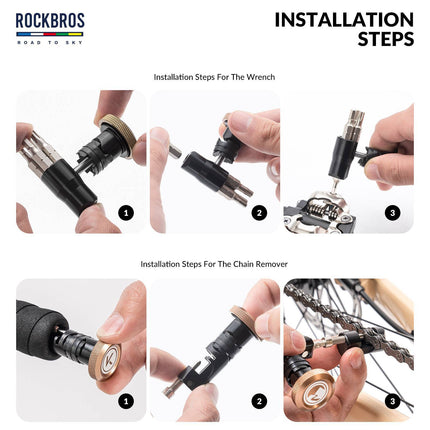 ROCKBROS
ROAD TO SKY

INSTALLATION STEPS

Installation Steps For The Wrench

1

2

3

Installation Steps For The Chain Remover

1

2

3