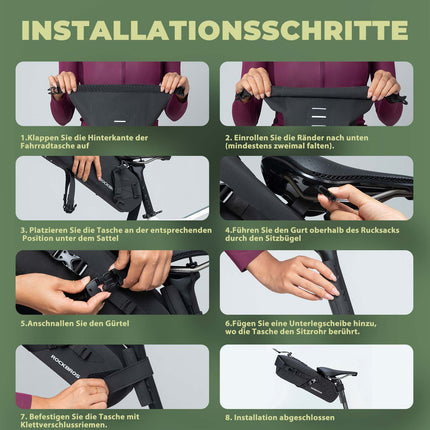 INSTALLATIONSSCHRITTE

1.Klappen Sie die Hinterkante der Fahrradtasche auf

2. Einrollen Sie die Ränder nach unten (mindestens zweimal falten).

3. Platzieren Sie die Tasche an der entsprechenden Position unter dem Sattel

4.Führen Sie den Gurt oberhalb des Rucksacks durch den Sitzbügel

5.Anschnallen Sie den Gürtel

6.Fügen Sie eine Unterlegscheibe hinzu, wo die Tasche den Sitzrohr berührt.

ROCKBROS

7. Befestigen Sie die Tasche mit Klettverschlussriemen.

8. Installation abgeschlossen