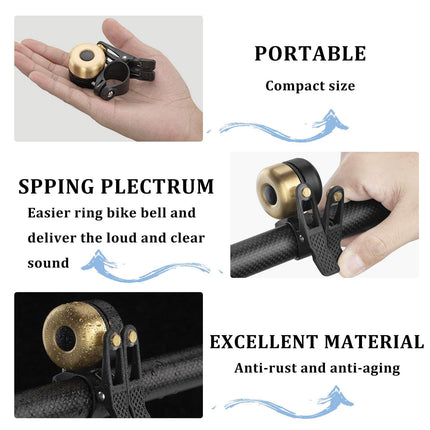 PORTABLE
Compact size

SPPING PLECTRUM
Easier ring bike bell and deliver the loud and clear sound

EXCELLENT MATERIAL
Anti-rust and anti-aging