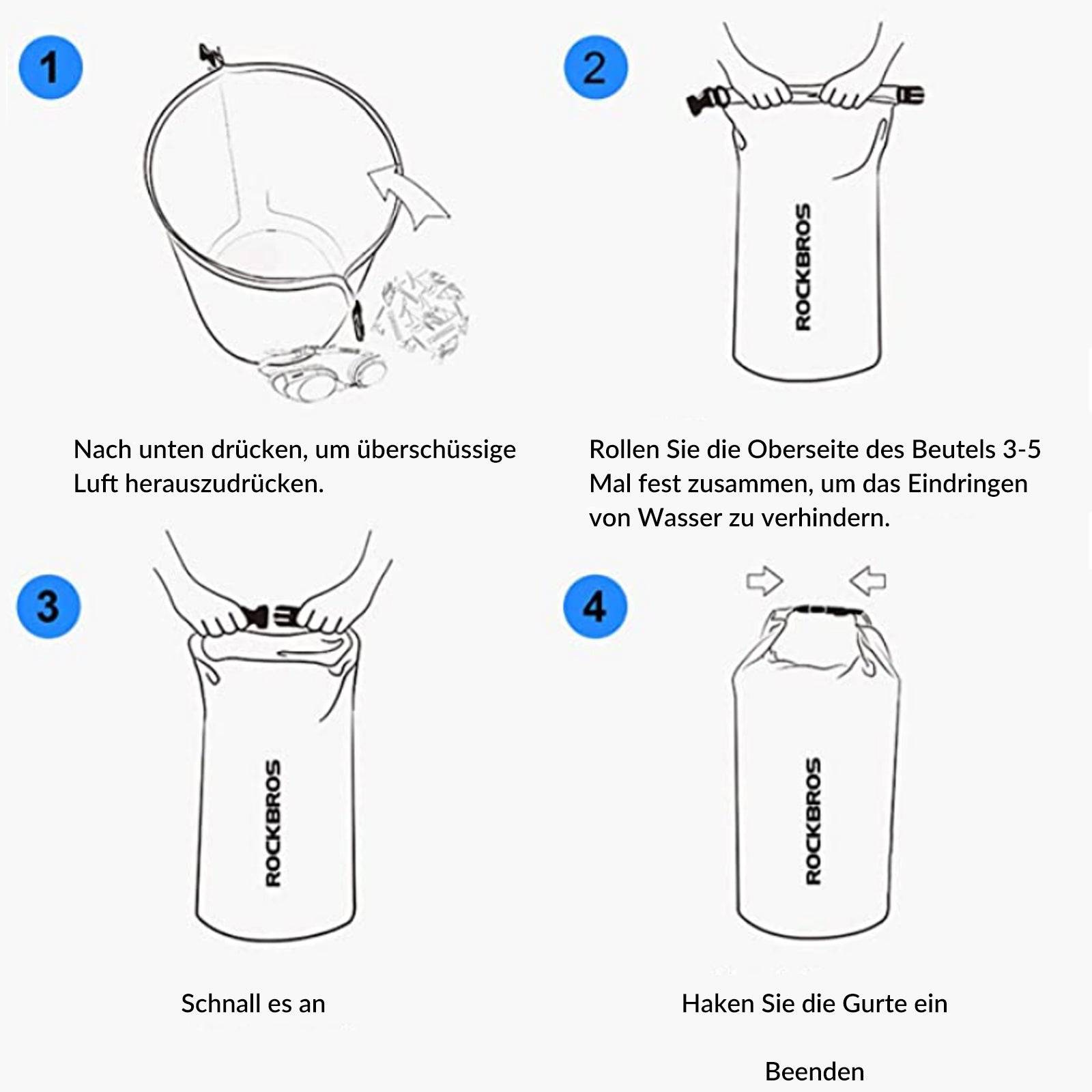 1

Nach unten drücken, um überschüssige Luft herauszudrücken.

2

ROCKBROS

Rollen Sie die Oberseite des Beutels 3-5 Mal fest zusammen, um das Eindringen von Wasser zu verhindern.

3

ROCKBROS

Schnall es an

4

ROCKBROS

Haken Sie die Gurte ein

Beenden