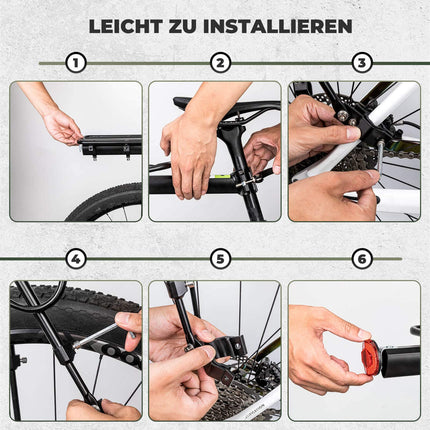 LEICHT ZU INSTALLIEREN

1

2

3

4

5

6