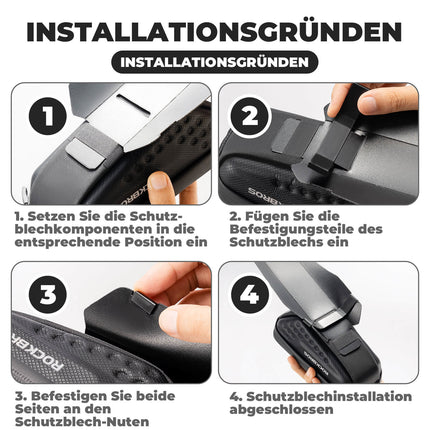 INSTALLATIONSGRÜNDEN

INSTALLATIONSGRÜNDEN

1

ROCKBRO

1. Setzen Sie die Schutzblechkomponenten in die entsprechende Position ein

2

ROCKBROS

2. Fügen Sie die Befestigungsteile des Schutzblechs ein

3

ROCKBR

3. Befestigen Sie beide Seiten an den Schutzblech-Nuten

4

ROCKBROS

4. Schutzblechinstallation abgeschlossen