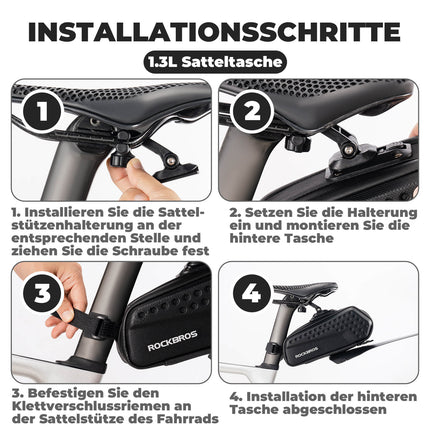 INSTALLATIONSSCHRITTE

1.3L Satteltasche

1

2

1. Installieren Sie die Sattelstützenhalterung an der entsprechenden Stelle und ziehen Sie die Schraube fest

2. Setzen Sie die Halterung ein und montieren Sie die hintere Tasche

3

ROCKBROS

4

ROCKBROS

3. Befestigen Sie den Klettverschlussriemen an der Sattelstütze des Fahrrads

4. Installation der hinteren Tasche abgeschlossen