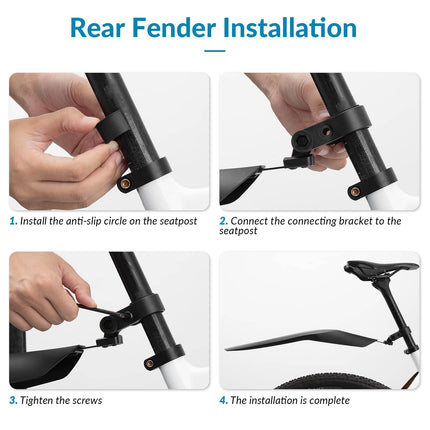 Rear Fender Installation

1. Install the anti-slip circle on the seatpost

2. Connect the connecting bracket to the seatpost

3. Tighten the screws

4. The installation is complete