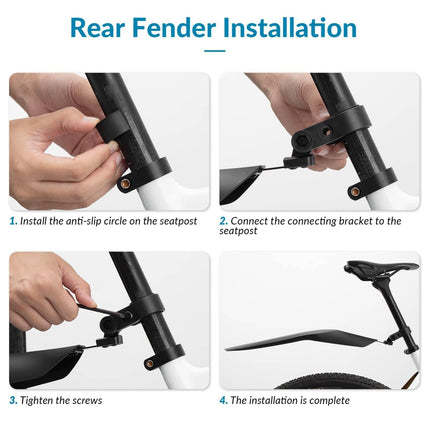 Rear Fender Installation

1. Install the anti-slip circle on the seatpost

2. Connect the connecting bracket to the seatpost

3. Tighten the screws

4. The installation is complete