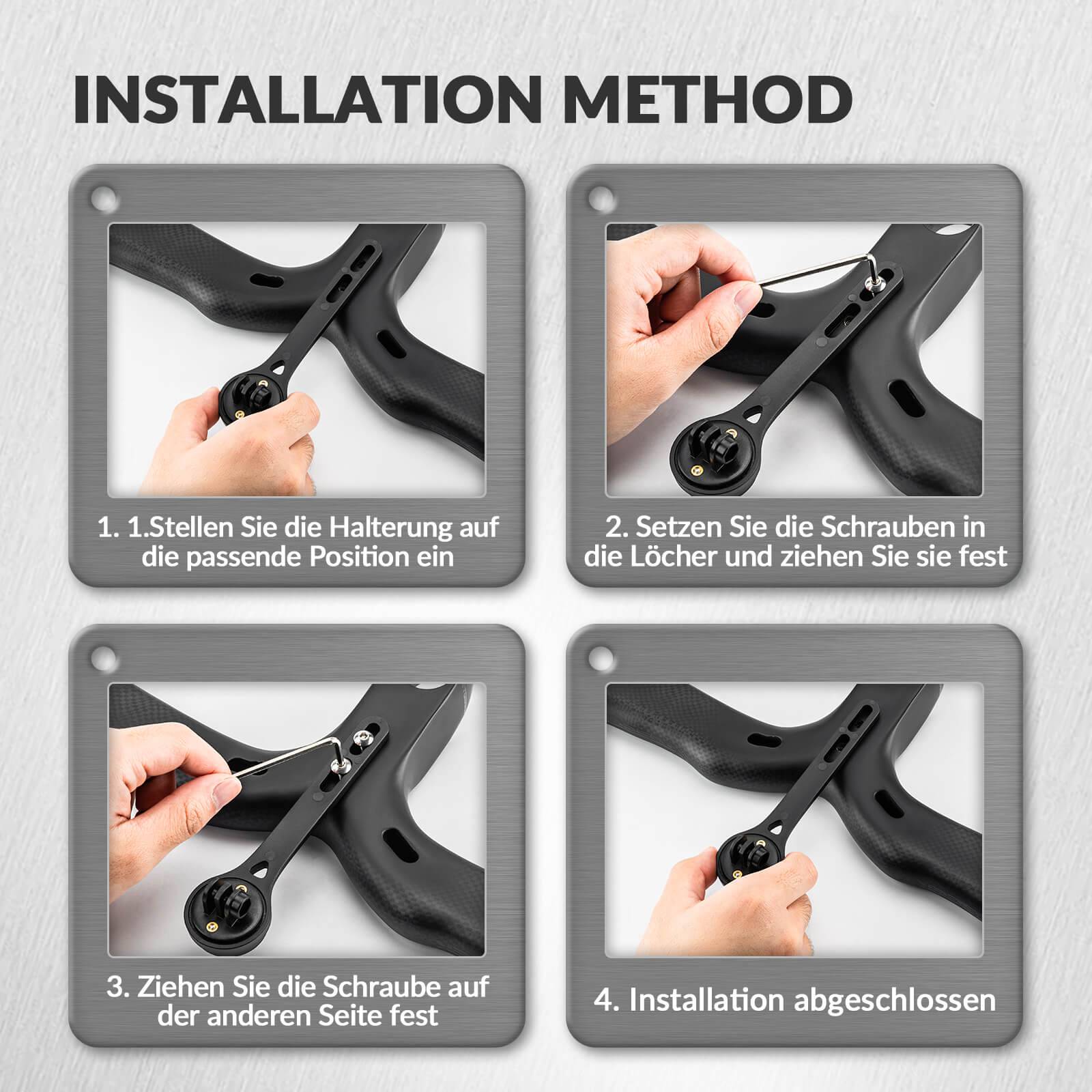 INSTALLATION METHOD

1. 1.Stellen Sie die Halterung auf die passende Position ein

2. Setzen Sie die Schrauben in die Löcher und ziehen Sie sie fest

3. Ziehen Sie die Schraube auf der anderen Seite fest

4. Installation abgeschlossen