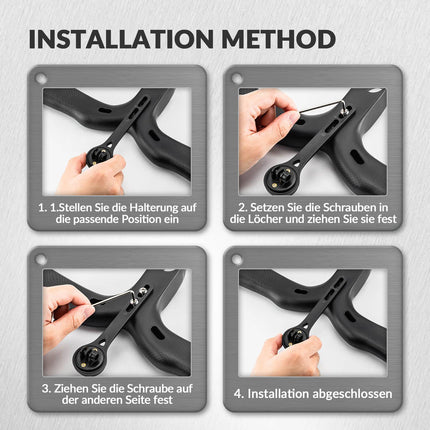 INSTALLATION METHOD

1. 1.Stellen Sie die Halterung auf die passende Position ein

2. Setzen Sie die Schrauben in die Löcher und ziehen Sie sie fest

3. Ziehen Sie die Schraube auf der anderen Seite fest

4. Installation abgeschlossen