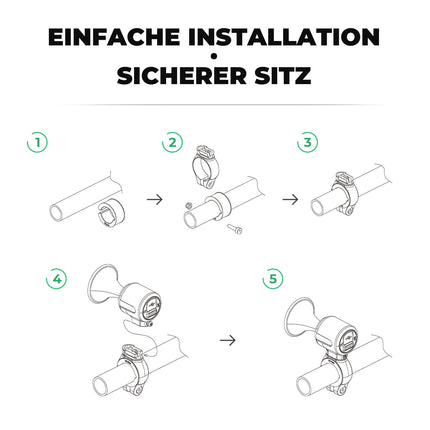 EINFACHE INSTALLATION
•
SICHERER SITZ

1

2

3

4

5