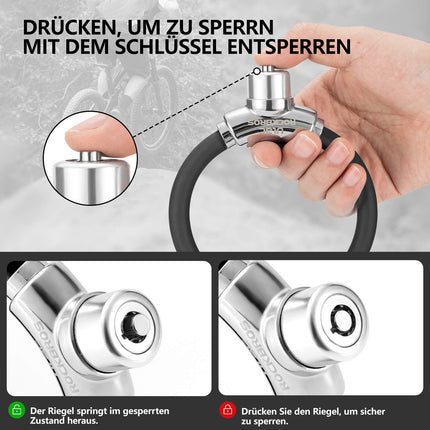 DRÜCKEN, UM ZU SPERRN
MIT DEM SCHLÜSSEL ENTSPERREN

ROCKBROS

ROCKBROS

ROCKBROS

Der Riegel springt im gesperrten Zustand heraus.

Drücken Sie den Riegel, um sicher zu sperren.