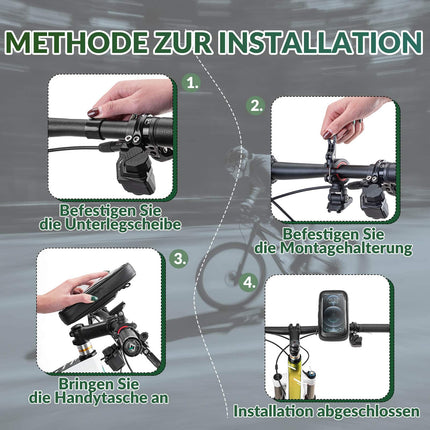 METHODE ZUR INSTALLATION

1.

Befestigen Sie die Unterlegscheibe

2.

Befestigen Sie die Montagehalterung

3.

Bringen Sie die Handytasche an

4.

Installation abgeschlossen