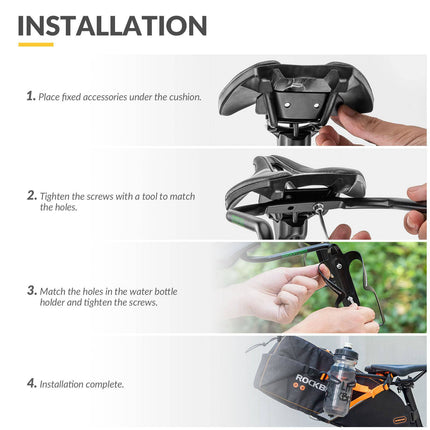 INSTALLATION

1. Place fixed accessories under the cushion.

2. Tighten the screws with a tool to match the holes.

3. Match the holes in the water bottle holder and tighten the screws.

4. Installation complete.

ROCKB