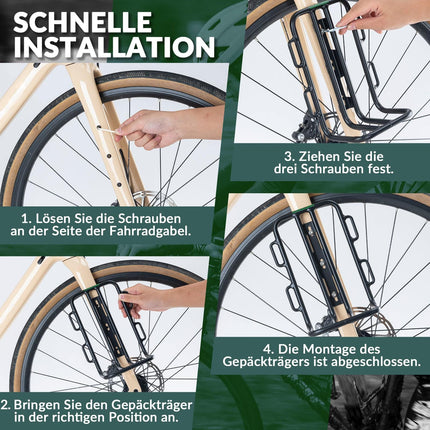 SCHNELLE INSTALLATION

1. Lösen Sie die Schrauben an der Seite der Fahrradgabel.

2. Bringen Sie den Gepäckträger in der richtigen Position an.

3. Ziehen Sie die drei Schrauben fest.

4. Die Montage des Gepäckträgers ist abgeschlossen.