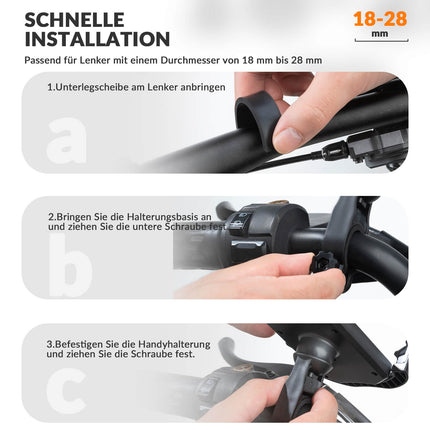 SCHNELLE INSTALLATION

18-28
mm

Passend für Lenker mit einem Durchmesser von 18 mm bis 28 mm

1.Unterlegscheibe am Lenker anbringen

a

2.Bringen Sie die Halterungsbasis an und ziehen Sie die untere Schraube fest

b

3.Befestigen Sie die Handyhalterung und ziehen Sie die Schraube fest.

c