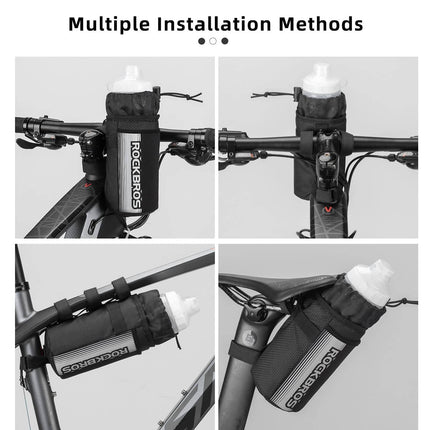 Multiple Installation Methods

ROCKBROS

ROCKBROS

ROCKBROS