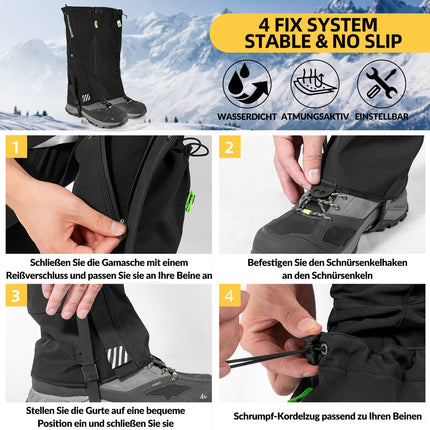 4 FIX SYSTEM
STABLE & NO SLIP

WASSERDICHT ATMUNGSAKTIV EINSTELLBAR

1

Schließen Sie die Gamasche mit einem Reißverschluss und passen Sie sie an Ihre Beine an

2

Befestigen Sie den Schnürsenkelhaken an den Schnürsenkeln

3

Stellen Sie die Gurte auf eine bequeme Position ein und schließen Sie sie

4

Schrumpf-Kordelzug passend zu Ihren Beinen