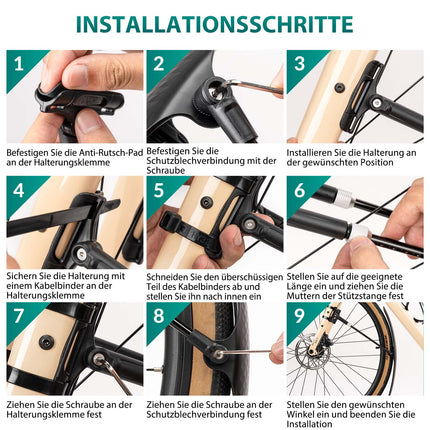 INSTALLATIONSSCHRITTE

1

Befestigen Sie die Anti-Rutsch-Pad an der Halterungsklemme

2

Befestigen Sie die Schutzblechverbindung mit der Schraube

3

Installieren Sie die Halterung an der gewünschten Position

4

Sichern Sie die Halterung mit einem Kabelbinder an der Halterungsklemme

5

Schneiden Sie den überschüssigen Teil des Kabelbinders ab und stellen Sie ihn nach innen ein

6

Stellen Sie auf die geeignete Länge ein und ziehen Sie die Muttern der Stützstange fest

7

Ziehen Sie die Schraube an der Halterungsklemme fest

8

Ziehen Sie die Schraube an der Schutzblechverbindung fest

9

Stellen Sie den gewünschten Winkel ein und beenden Sie die Installation