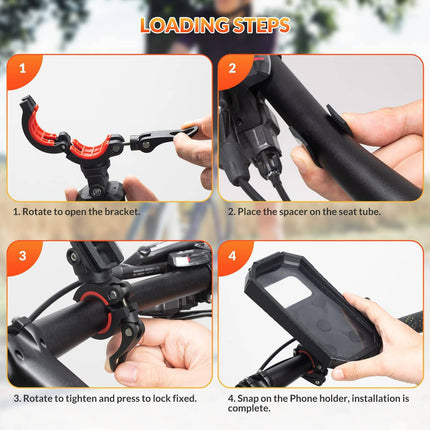 LOADING STEPS

1

1. Rotate to open the bracket.

2

2. Place the spacer on the seat tube.

3

3. Rotate to tighten and press to lock fixed.

4

4. Snap on the Phone holder, installation is complete.