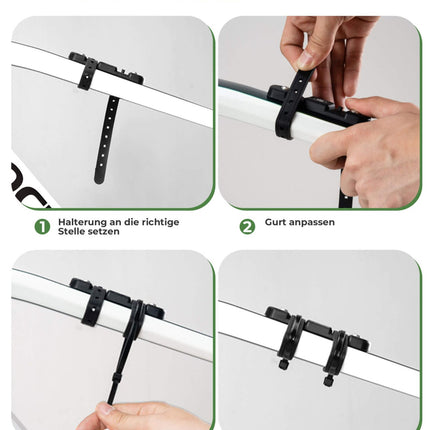 1 Halterung an die richtige Stelle setzen

2 Gurt anpassen