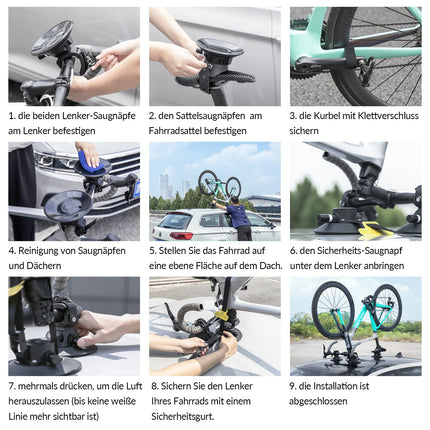 1. die beiden Lenker-Saugnäpfe am Lenker befestigen

2. den Sattelsaugnäpfen am Fahrradsattel befestigen

3. die Kurbel mit Klettverschluss sichern

4. Reinigung von Saugnäpfen und Dächern

5. Stellen Sie das Fahrrad auf eine ebene Fläche auf dem Dach.

6. den Sicherheits-Saugnapf unter dem Lenker anbringen

7. mehrmals drücken, um die Luft herauszulassen (bis keine weiße Linie mehr sichtbar ist)

8. Sichern Sie den Lenker Ihres Fahrrads mit einem Sicherheitsgurt.

9. die Installation ist abgeschlossen