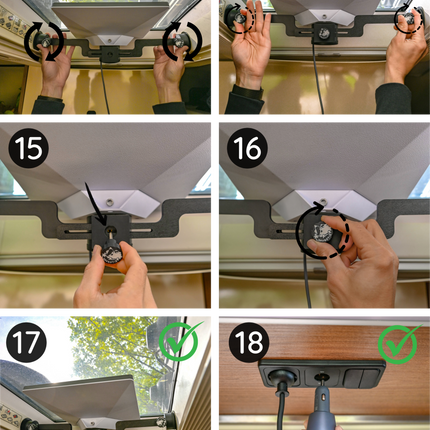 15

16

17

18